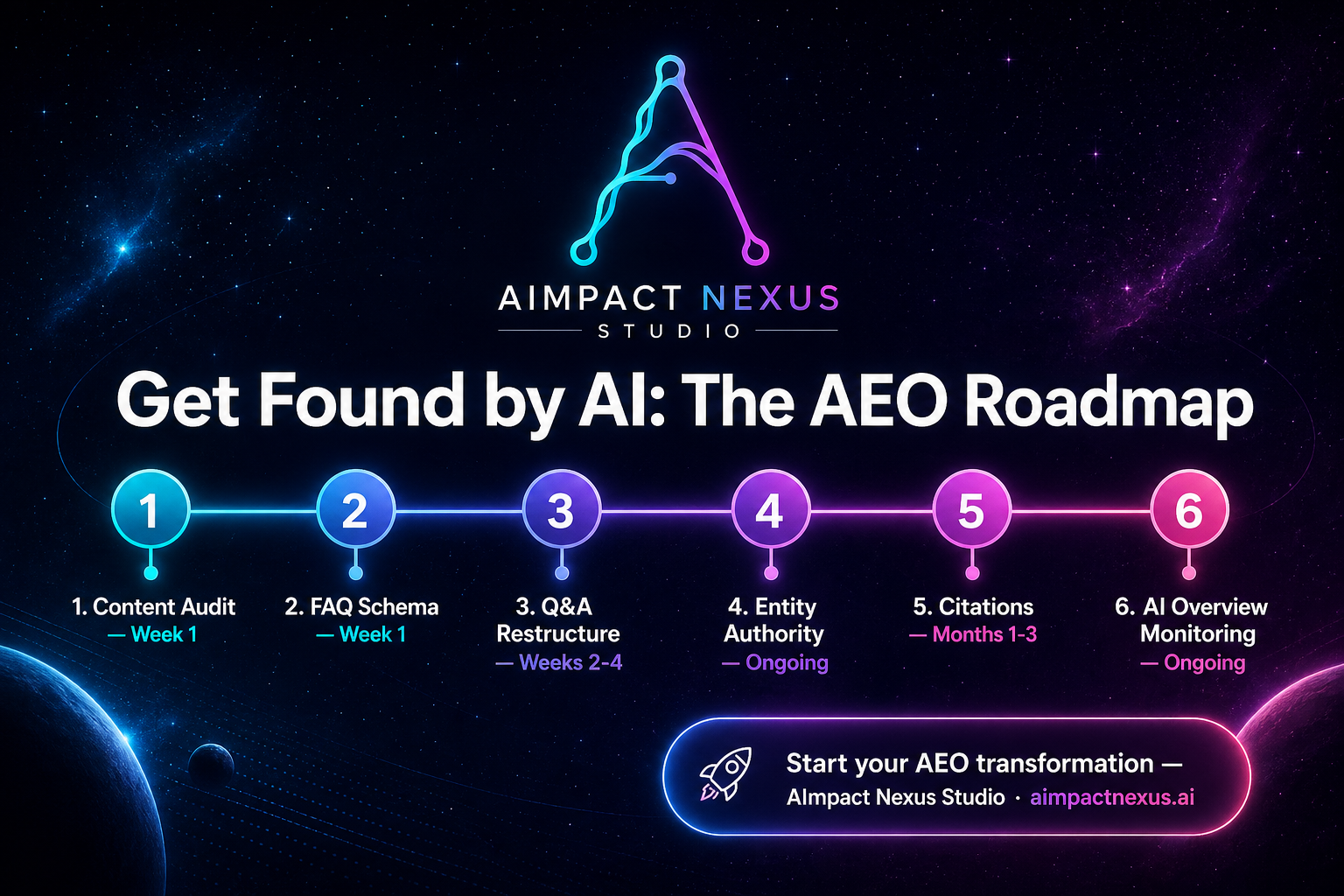 AIMPACT NEXUS
STUDIO

Get Found by AI: The AEO Roadmap

1
2
3
4
5
6

1. Content Audit — Week 1

2. FAQ Schema — Week 1

3. Q&A Restructure — Weeks 2-4

4. Entity Authority — Ongoing

5. Citations — Months 1-3

6. AI Overview Monitoring — Ongoing

Start your AEO transformation —
AImpact Nexus Studio · aimpactnexus.ai